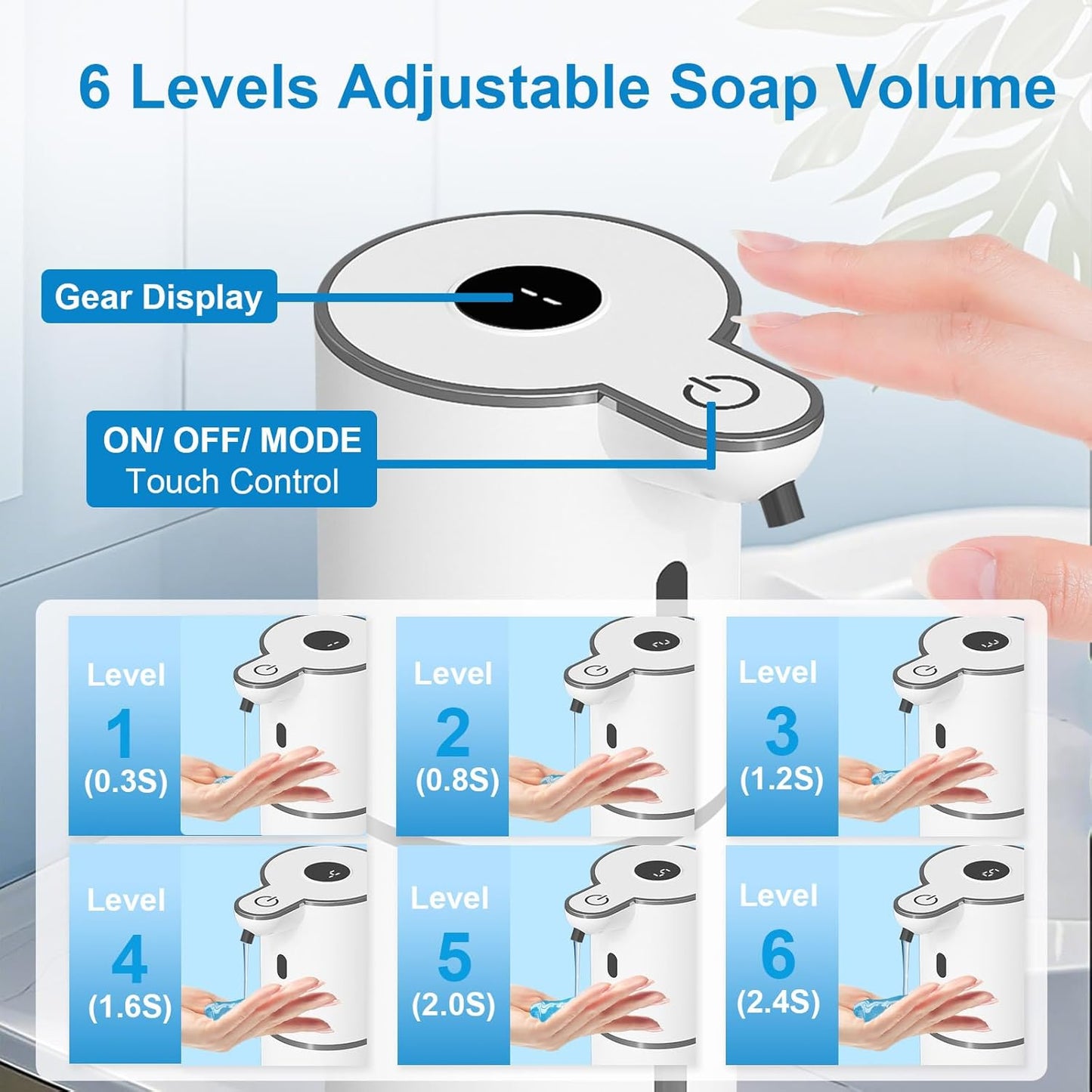 6 Levels Adjustable Soap Volume

Gear Display

ON/ OFF/ MODE
Touch Control

Level
1
(0.3S)

Level
2
(0.8S)

Level
3
(1.2S)

Level
4
(1.6S)

Level
5
(2.0S)

Level
6
(2.4S)