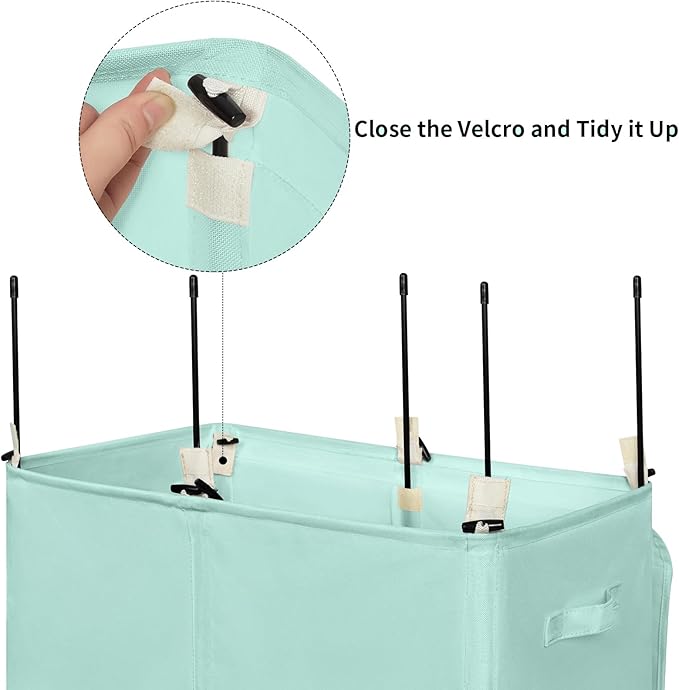 Close the Velcro and Tidy it Up